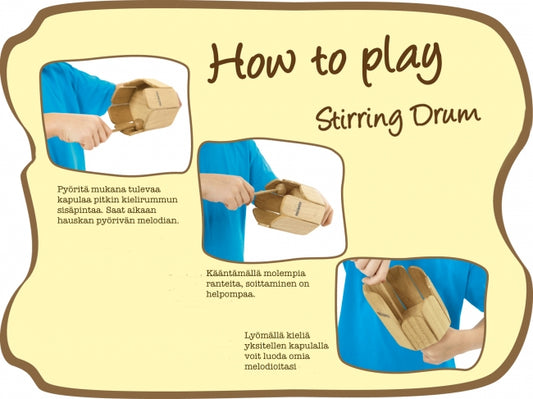 How to play

Stirring Drum

Pyöritä mukana tulevaa kapulaa pitkin kielirummun sisäpintaa. Saat aikaan hauskan pyörivän melodian.

Kääntämällä molempia ranteita, soittaminen on helpompaa.

Lyömällä kieliä yksitellen kapulalla voit luoda omia melodioitasi