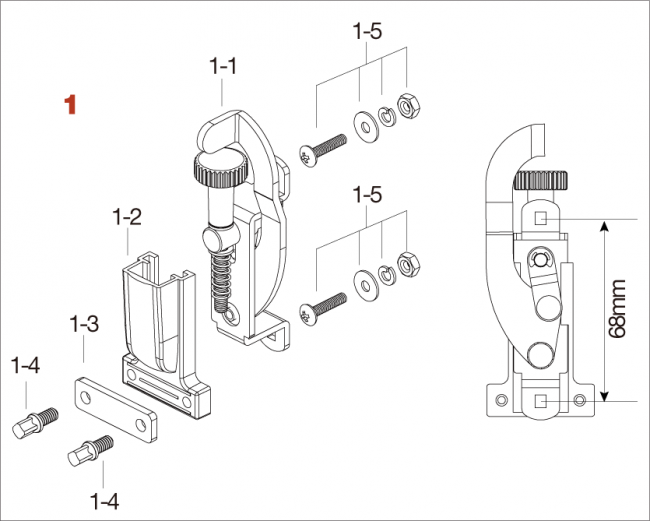 1

1-1

1-5

1-5

1-2

1-3

1-4

1-4

68mm